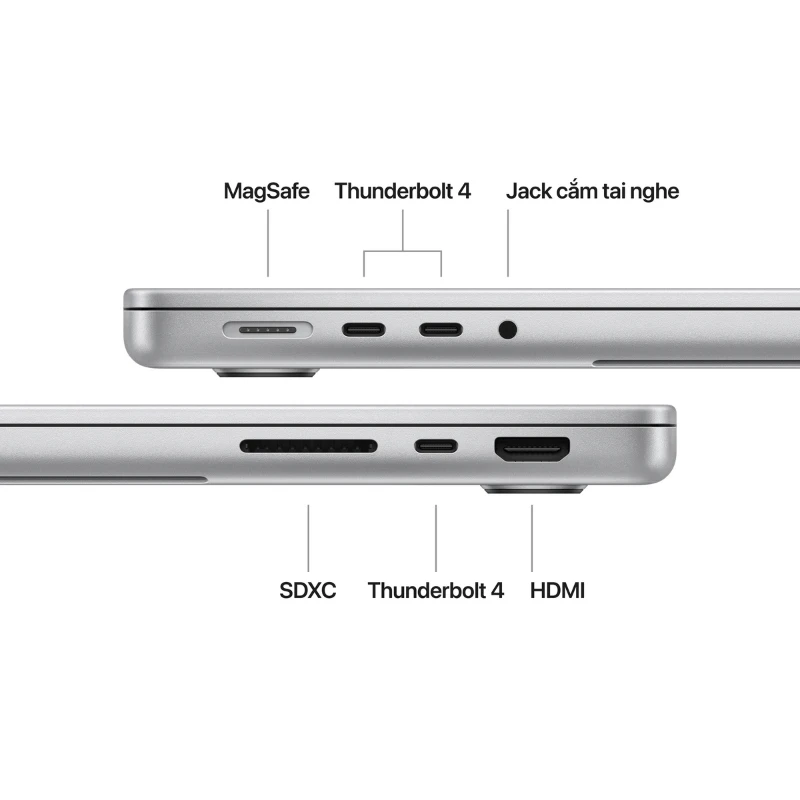 MagSafe
Thunderbolt 4
Jack cắm tai nghe

SDXC
Thunderbolt 4
HDMI